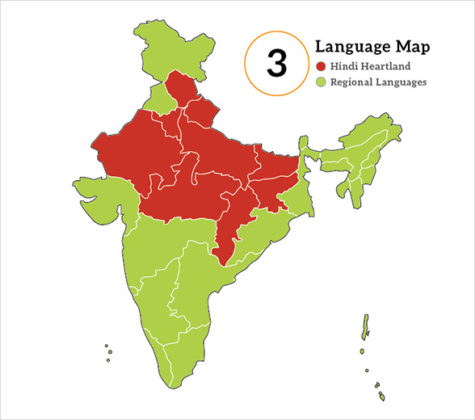 3

Language Map

Hindi Heartland

Regional Languages