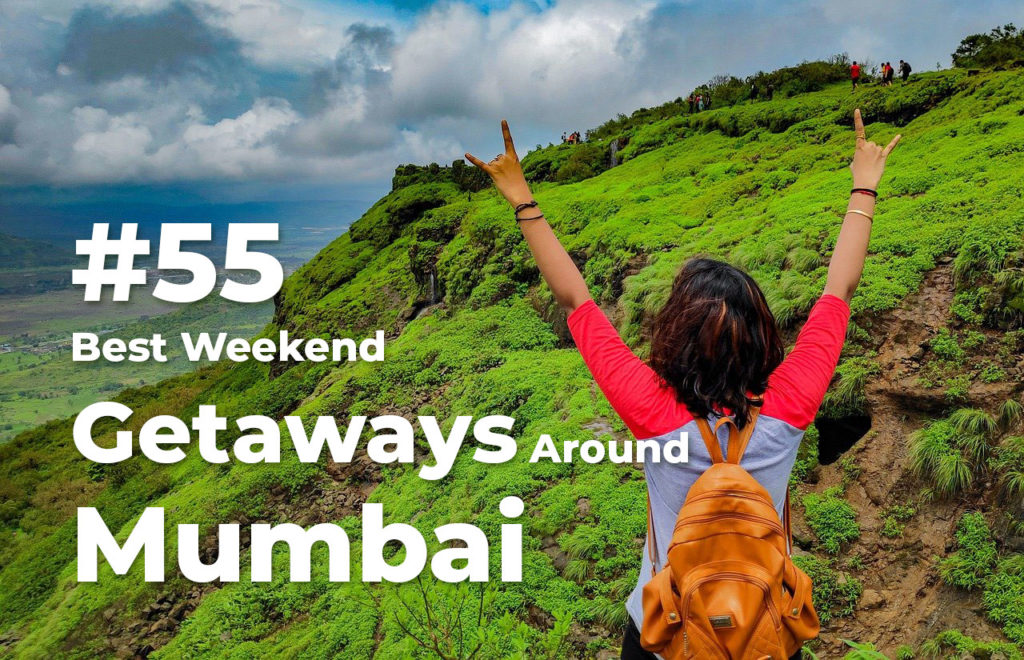 #55
Best Weekend
Getaways Around
Mumbai